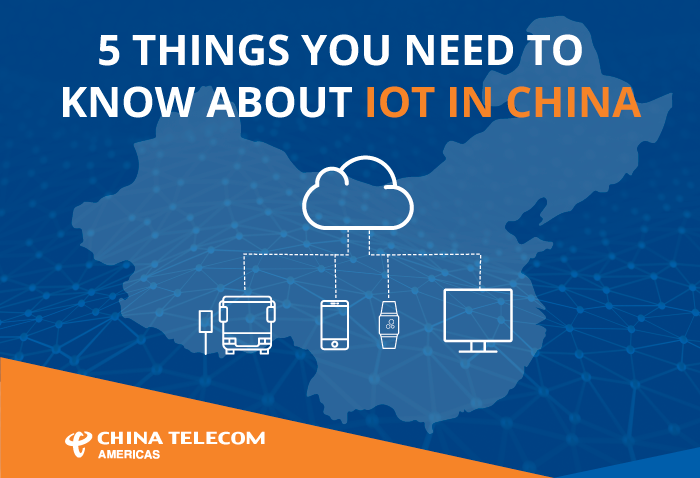 5 THINGS YOU NEED TO KNOW ABOUT IOT IN CHINA

CHINA TELECOM
AMERICAS